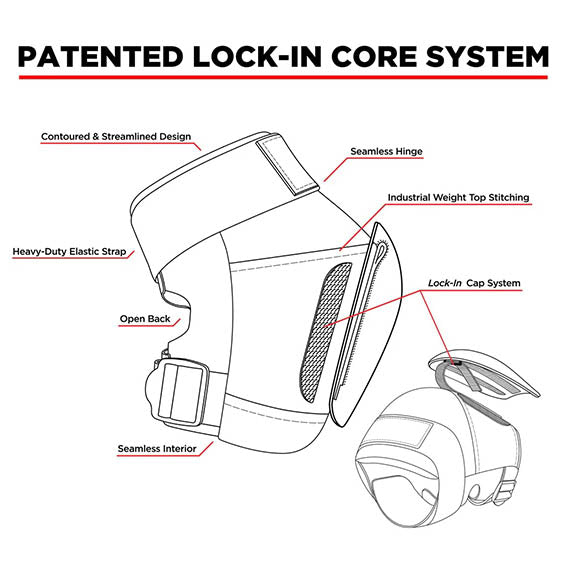 PATENTED LOCK-IN CORE SYSTEM

Contoured & Streamlined Design

Seamless Hinge

Industrial Weight Top Stitching

Heavy-Duty Elastic Strap

Lock-In Cap System

Open Back

Seamless Interior